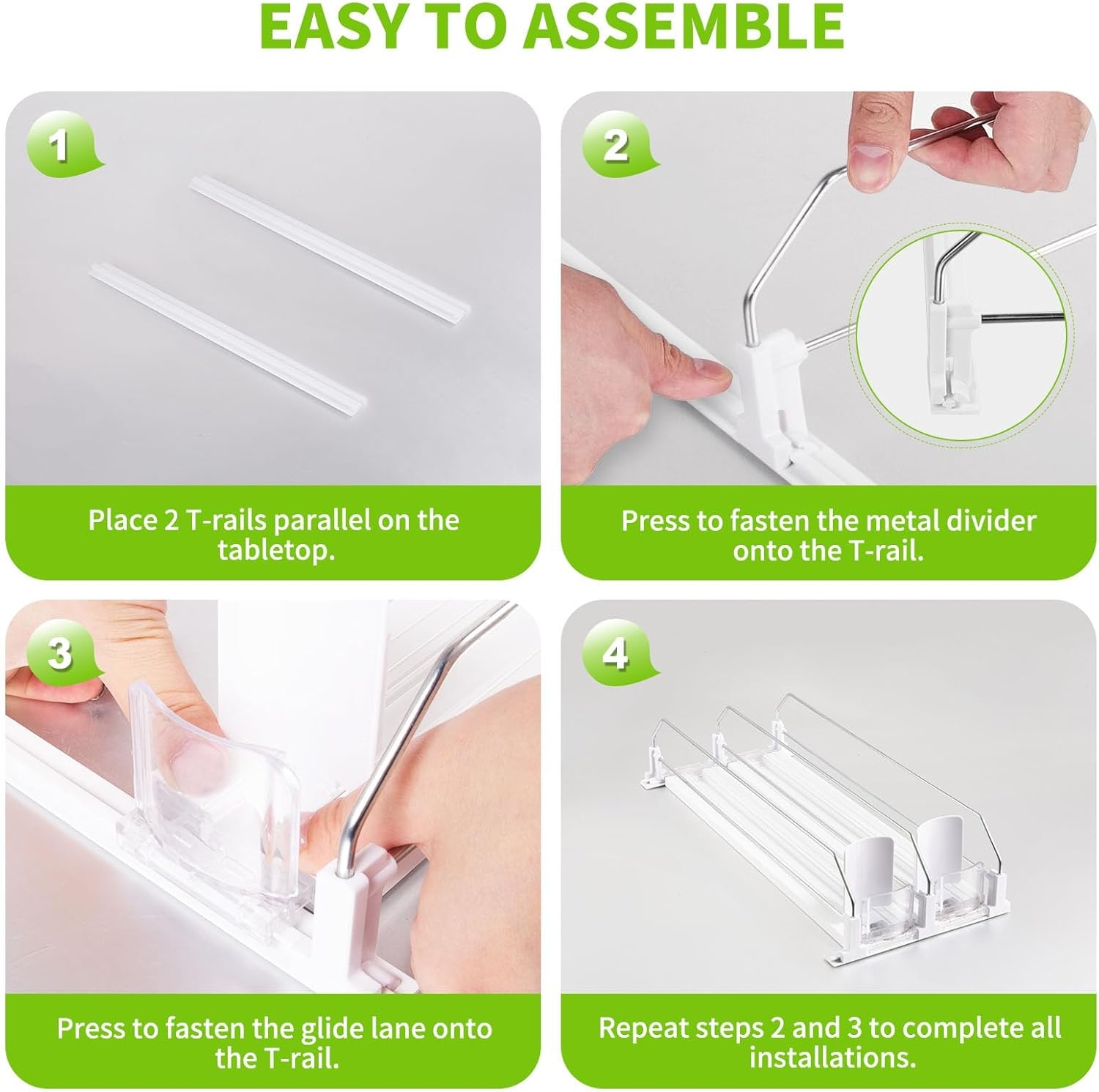 EASY TO ASSEMBLE

1

Place 2 T-rails parallel on the tabletop.

2

Press to fasten the metal divider onto the T-rail.

3

Press to fasten the glide lane onto the T-rail.

4

Repeat steps 2 and 3 to complete all installations.