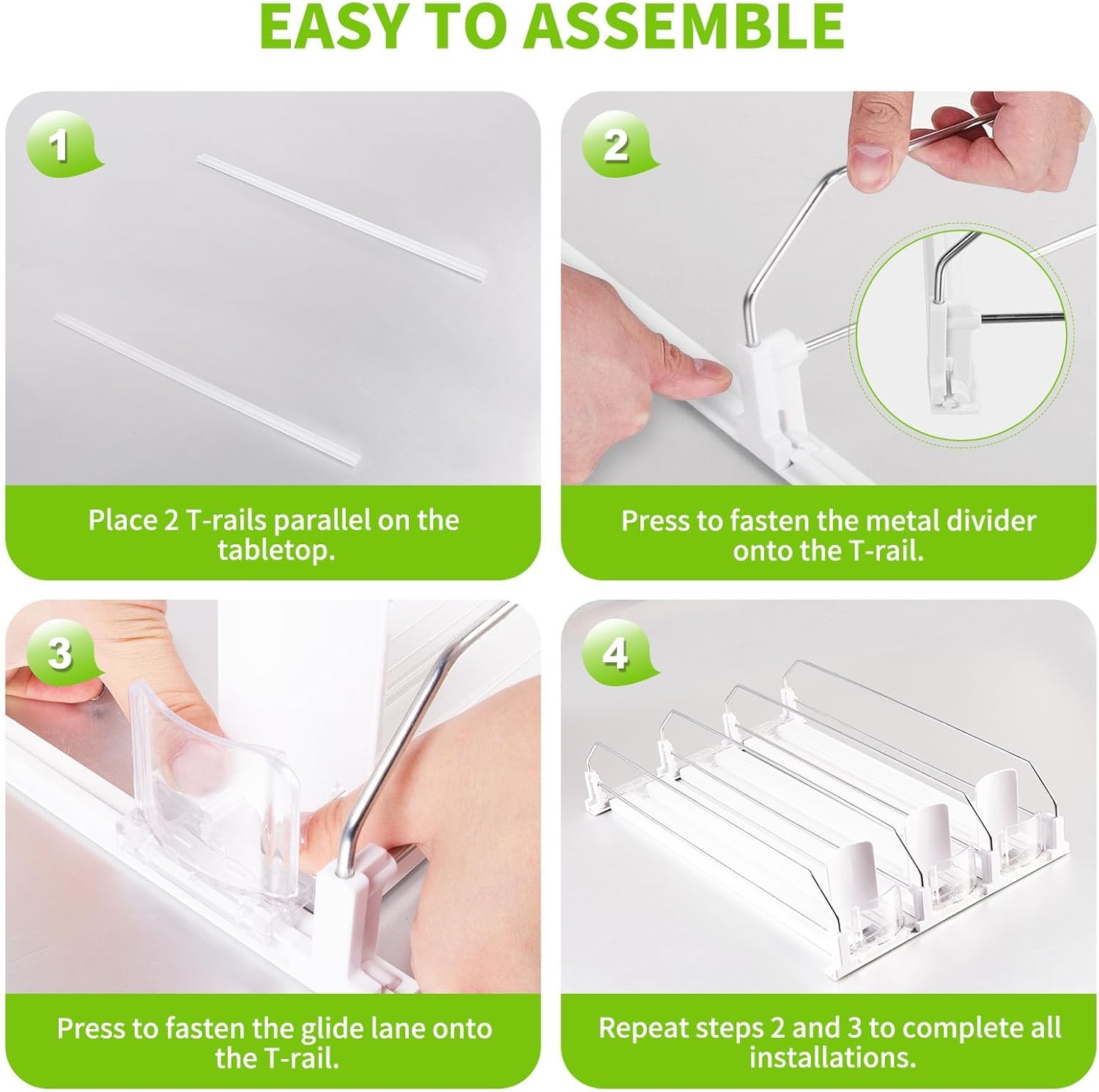 EASY TO ASSEMBLE

1

Place 2 T-rails parallel on the tabletop.

2

Press to fasten the metal divider onto the T-rail.

3

Press to fasten the glide lane onto the T-rail.

4

Repeat steps 2 and 3 to complete all installations.