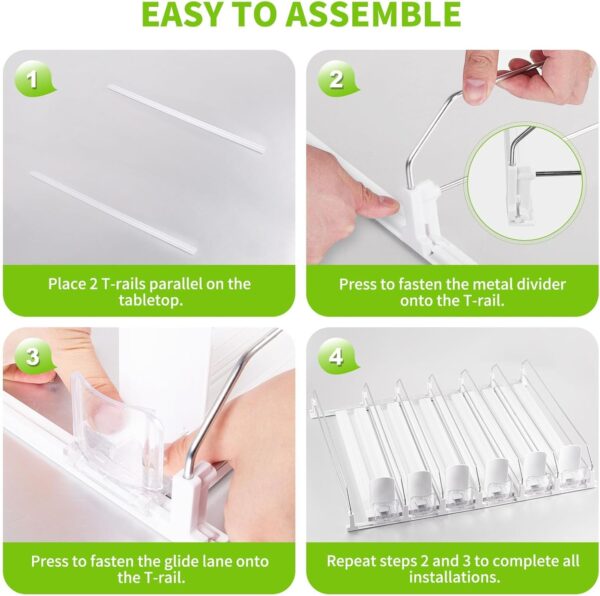 EASY TO ASSEMBLE

1

Place 2 T-rails parallel on the tabletop.

2

Press to fasten the metal divider onto the T-rail.

3

Press to fasten the glide lane onto the T-rail.

4

Repeat steps 2 and 3 to complete all installations.