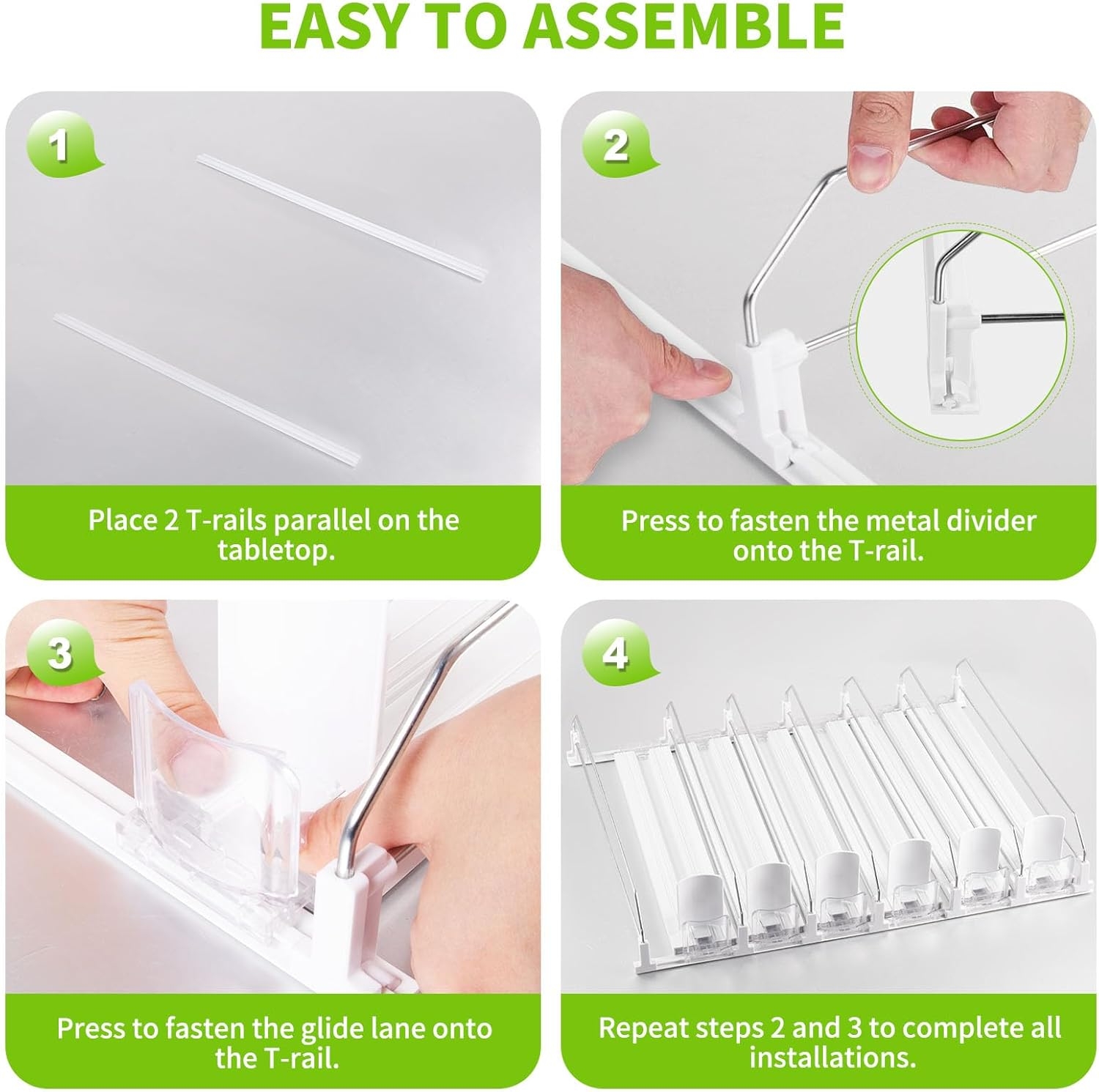 EASY TO ASSEMBLE

1

Place 2 T-rails parallel on the tabletop.

2

Press to fasten the metal divider onto the T-rail.

3

Press to fasten the glide lane onto the T-rail.

4

Repeat steps 2 and 3 to complete all installations.